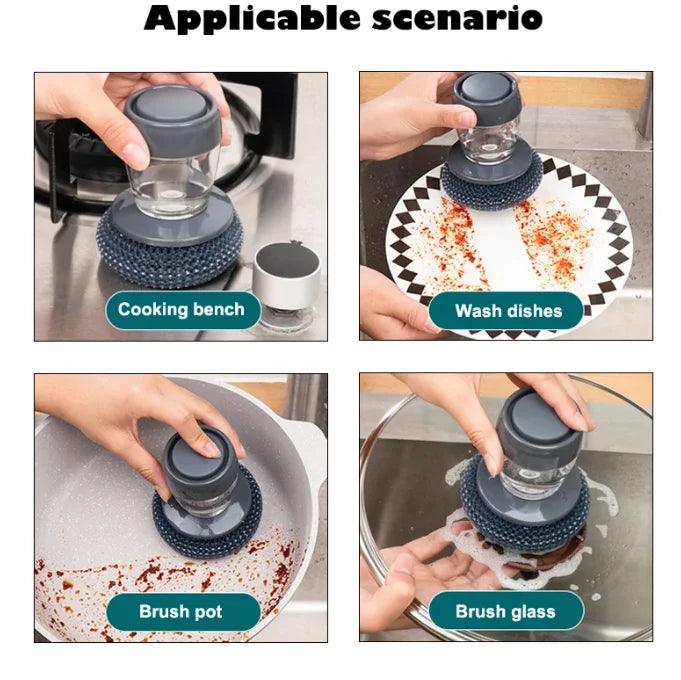 Applicable scenario

Cooking bench

Wash dishes

Brush pot

Brush glass