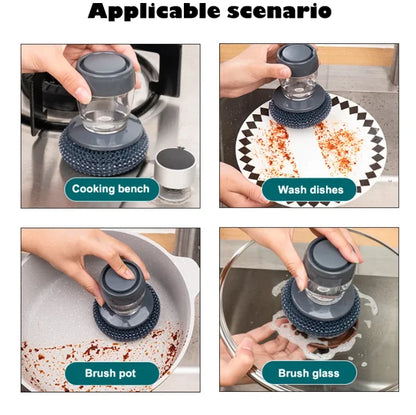 Applicable scenario

Cooking bench

Wash dishes

Brush pot

Brush glass