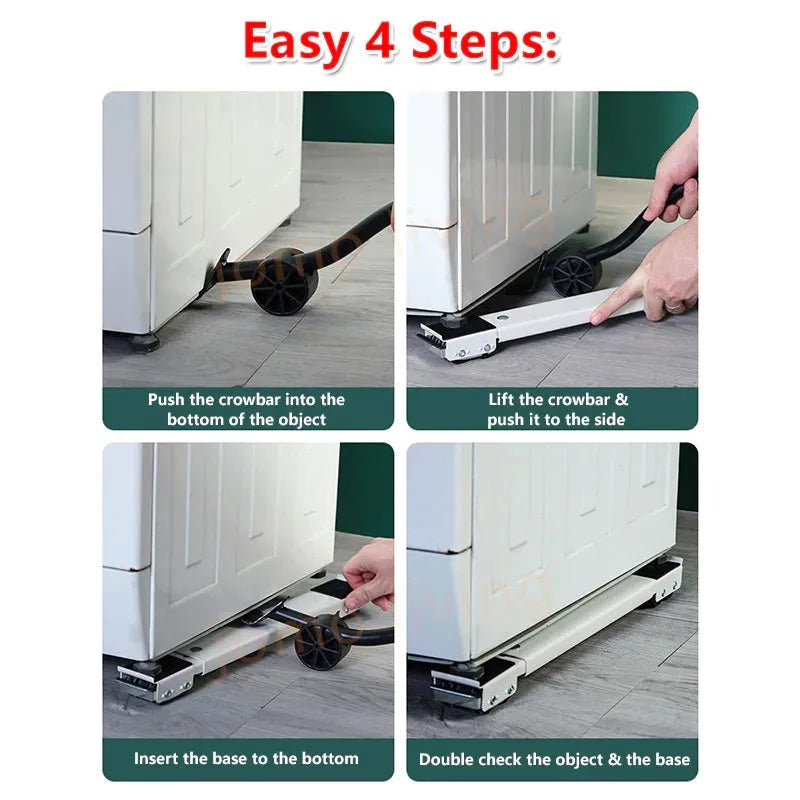 Easy 4 Steps:

Push the crowbar into the bottom of the object

Lift the crowbar & push it to the side

Insert the base to the bottom

Double check the object & the base