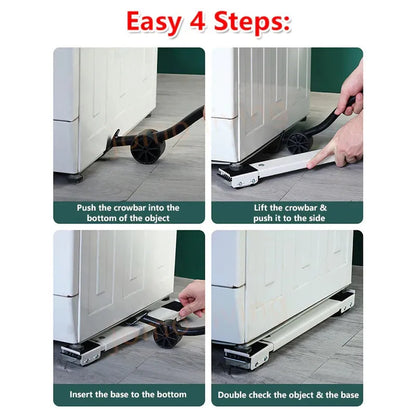 Easy 4 Steps:

Push the crowbar into the bottom of the object

Lift the crowbar & push it to the side

Insert the base to the bottom

Double check the object & the base